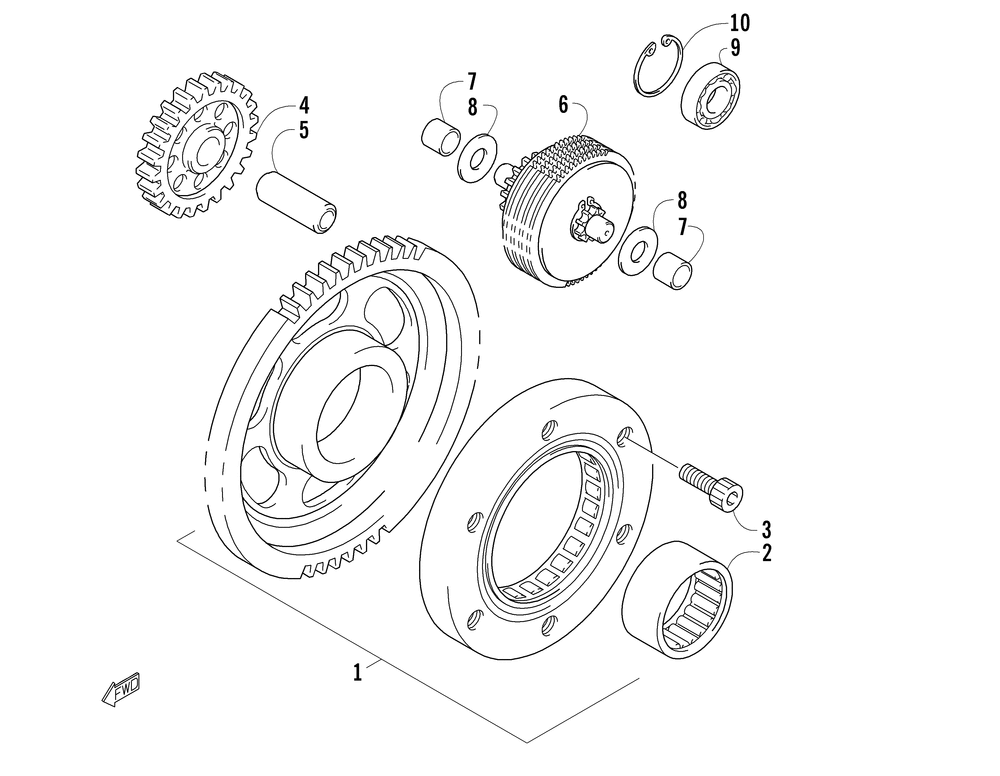 10
9
7
8
6
4
5
8
7
3
2
1
FWD